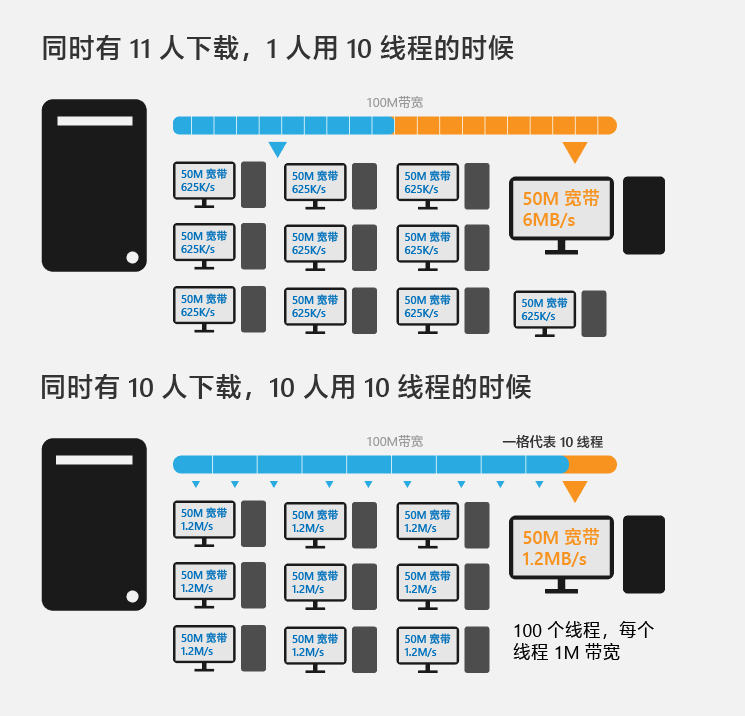 同时有 11 人下载，1 人用 10 线程的时候

100M带宽

50M 宽带
625K/s

50M 宽带
625K/s

50M 宽带
625K/s

50M 宽带
6MB/s

50M 宽带
625K/s

50M 宽带
625K/s

50M 宽带
625K/s

50M 宽带
625K/s

50M 宽带
625K/s

50M 宽带
625K/s

50M 宽带
625K/s

同时有 10 人下载，10 人用 10 线程的时候

100M带宽

一格代表 10 线程

50M 宽带
1.2M/s

50M 宽带
1.2M/s

50M 宽带
1.2M/s

50M 宽带
1.2MB/s

50M 宽带
1.2M/s

50M 宽带
1.2M/s

50M 宽带
1.2M/s

50M 宽带
1.2M/s

50M 宽带
1.2M/s

50M 宽带
1.2M/s

100 个线程，每个线程 1M 带宽